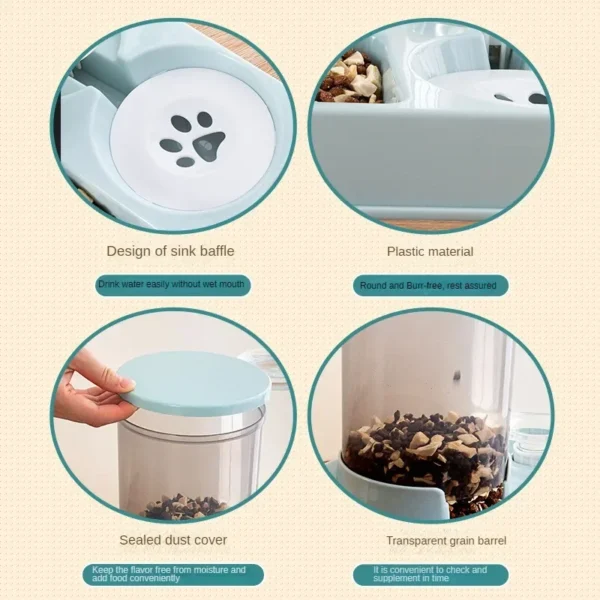 Design of sink baffle

Drink water easily without wet mouth

Plastic material

Round and Burr-free, rest assured

Sealed dust cover

Keep the flavor free from moisture and add food conveniently

Transparent grain barrel

It is convenient to check and supplement in time